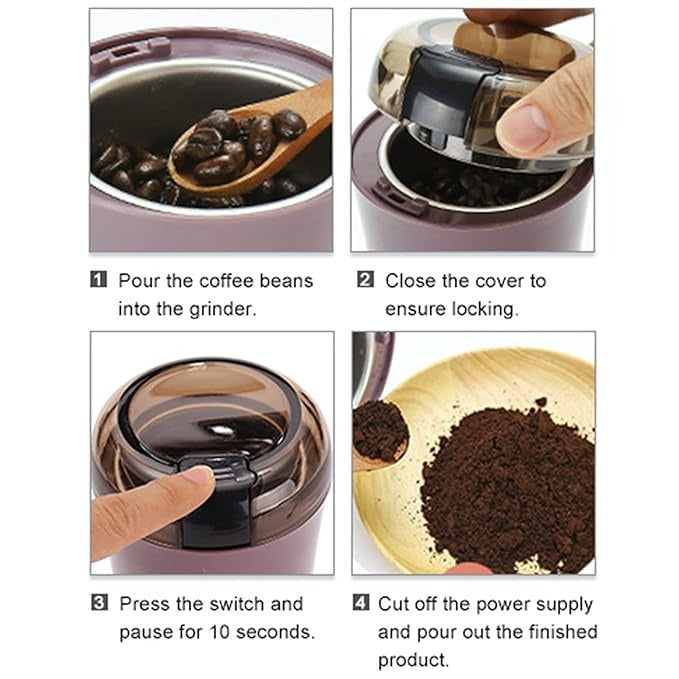 1 Pour the coffee beans into the grinder.

2 Close the cover to ensure locking.

3 Press the switch and pause for 10 seconds.

4 Cut off the power supply and pour out the finished product.